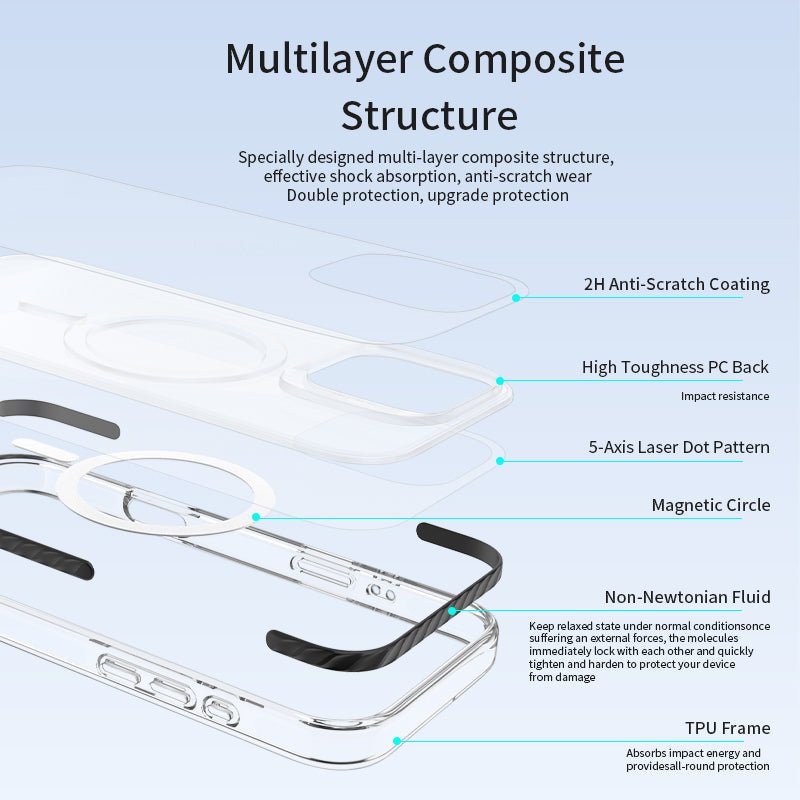 Multilayer Composite Structure

Specially designed multi-layer composite structure, effective shock absorption, anti-scratch wear Double protection, upgrade protection

2H Anti-Scratch Coating

High Toughness PC Back

Impact resistance

5-Axis Laser Dot Pattern

Magnetic Circle

Non-Newtonian Fluid

Keep relaxed state under normal conditionsonce suffering an external forces, the molecules immediately lock with each other and quickly tighten and harden to protect your device from damage

TPU Frame

Absorbs impact energy and providesall-round protection