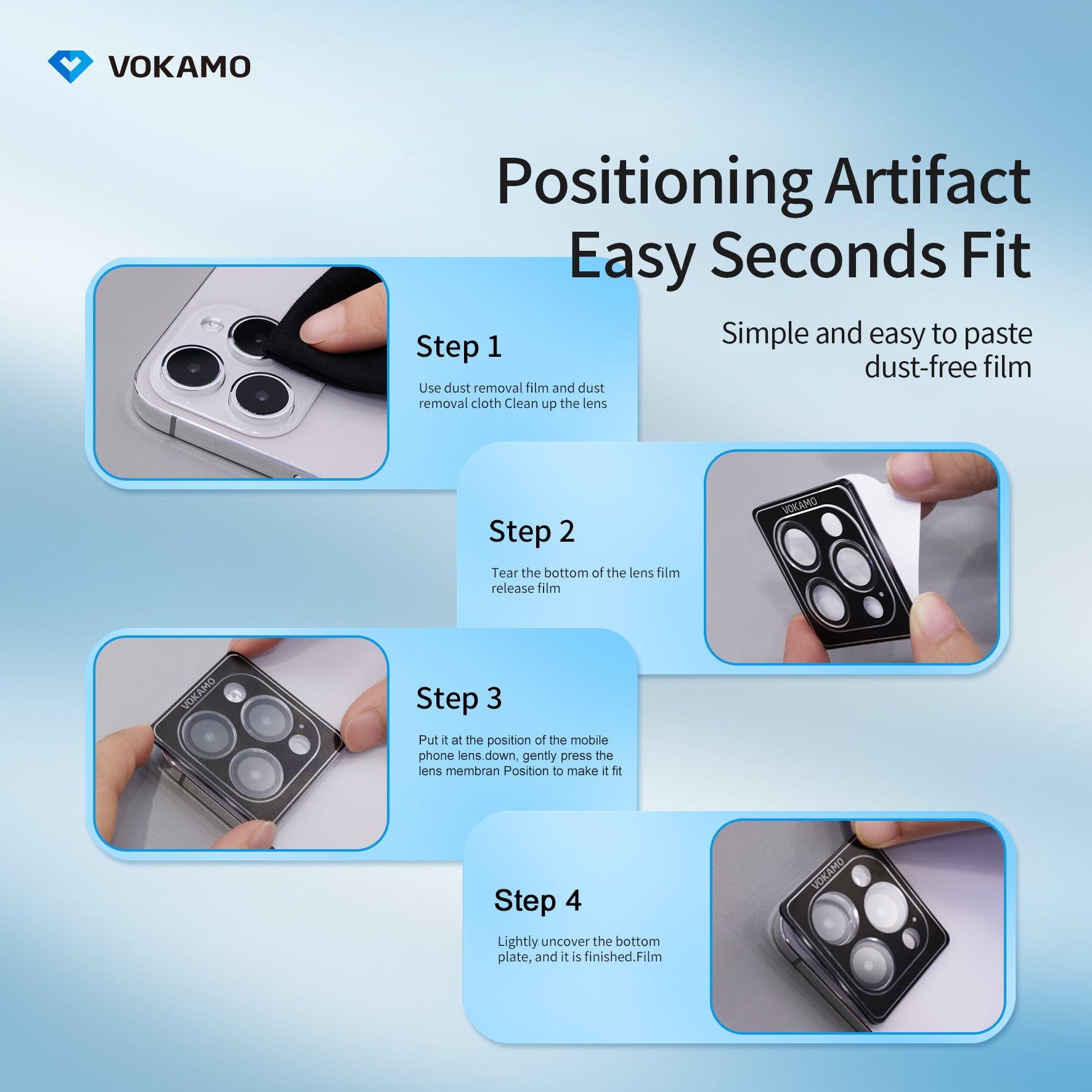 VOKAMO

Positioning Artifact
Easy Seconds Fit

Simple and easy to paste dust-free film

Step 1

Use dust removal film and dust removal cloth Clean up the lens

Step 2

Tear the bottom of the lens film release film

VOKAMO

Step 3

Put it at the position of the mobile phone lens.down, gently press the lens membran Position to make it fit

VOKAMO

Step 4

Lightly uncover the bottom plate, and it is finished.Film

VOKAMO