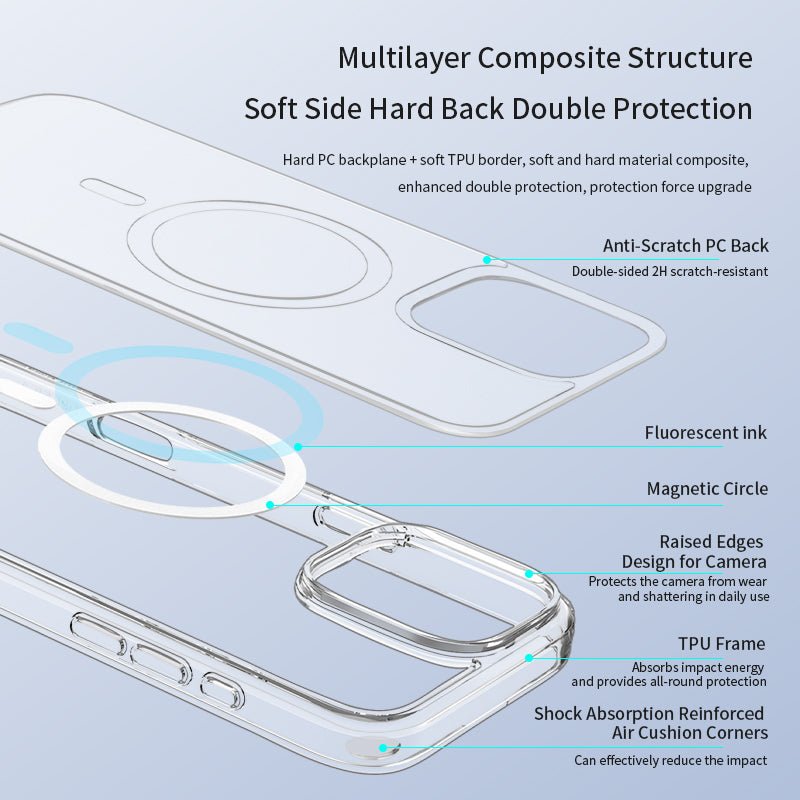 Multilayer Composite Structure
Soft Side Hard Back Double Protection

Hard PC backplane + soft TPU border, soft and hard material composite, enhanced double protection, protection force upgrade

Anti-Scratch PC Back
Double-sided 2H scratch-resistant

Fluorescent ink

Magnetic Circle

Raised Edges Design for Camera
Protects the camera from wear and shattering in daily use

TPU Frame
Absorbs impact energy and provides all-round protection

Shock Absorption Reinforced Air Cushion Corners
Can effectively reduce the impact