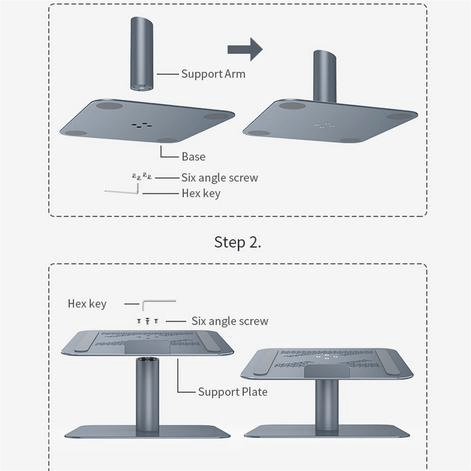 Support Arm

Base

Six angle screw

Hex key

Step 2.

Hex key

Six angle screw

Support Plate